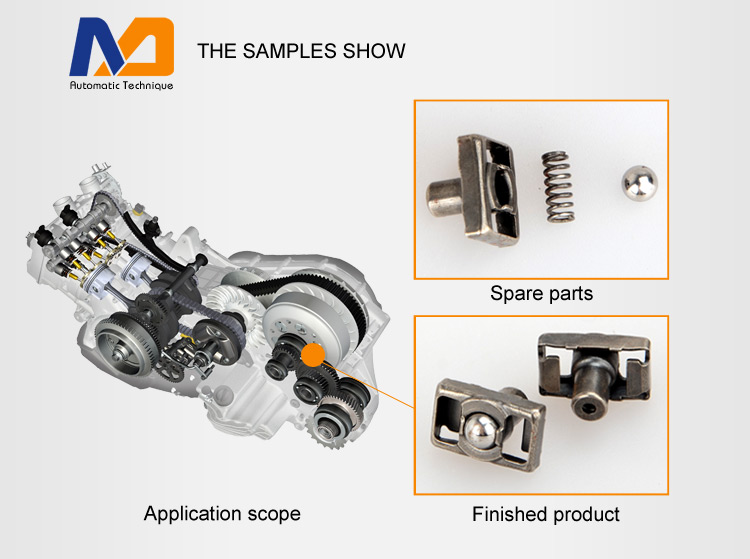 Automatic Technique

THE SAMPLES SHOW

Spare parts

Application scope

Finished product